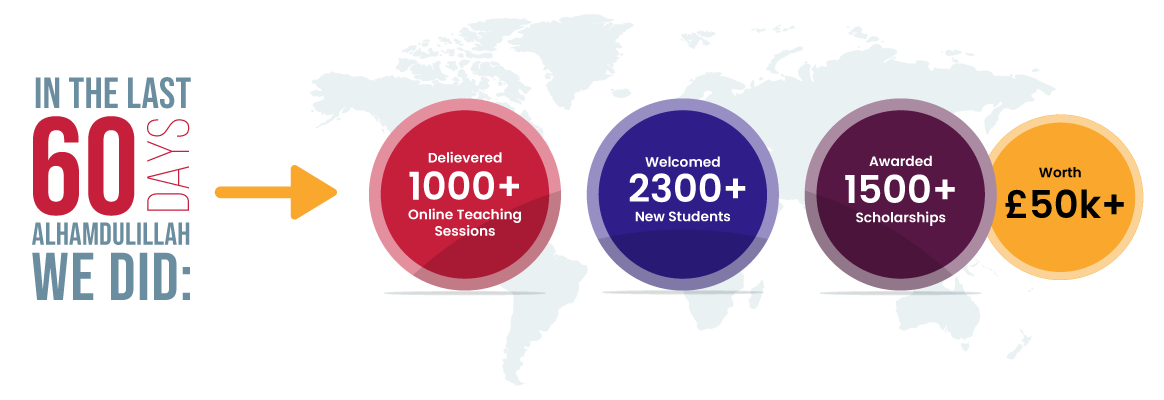 IN THE LAST
60 DAYS
ALHAMDULILLAH
WE DID:

Delievered
1000+
Online Teaching Sessions

Welcomed
2300+
New Students

Awarded
1500+
Scholarships

Worth
£50k+